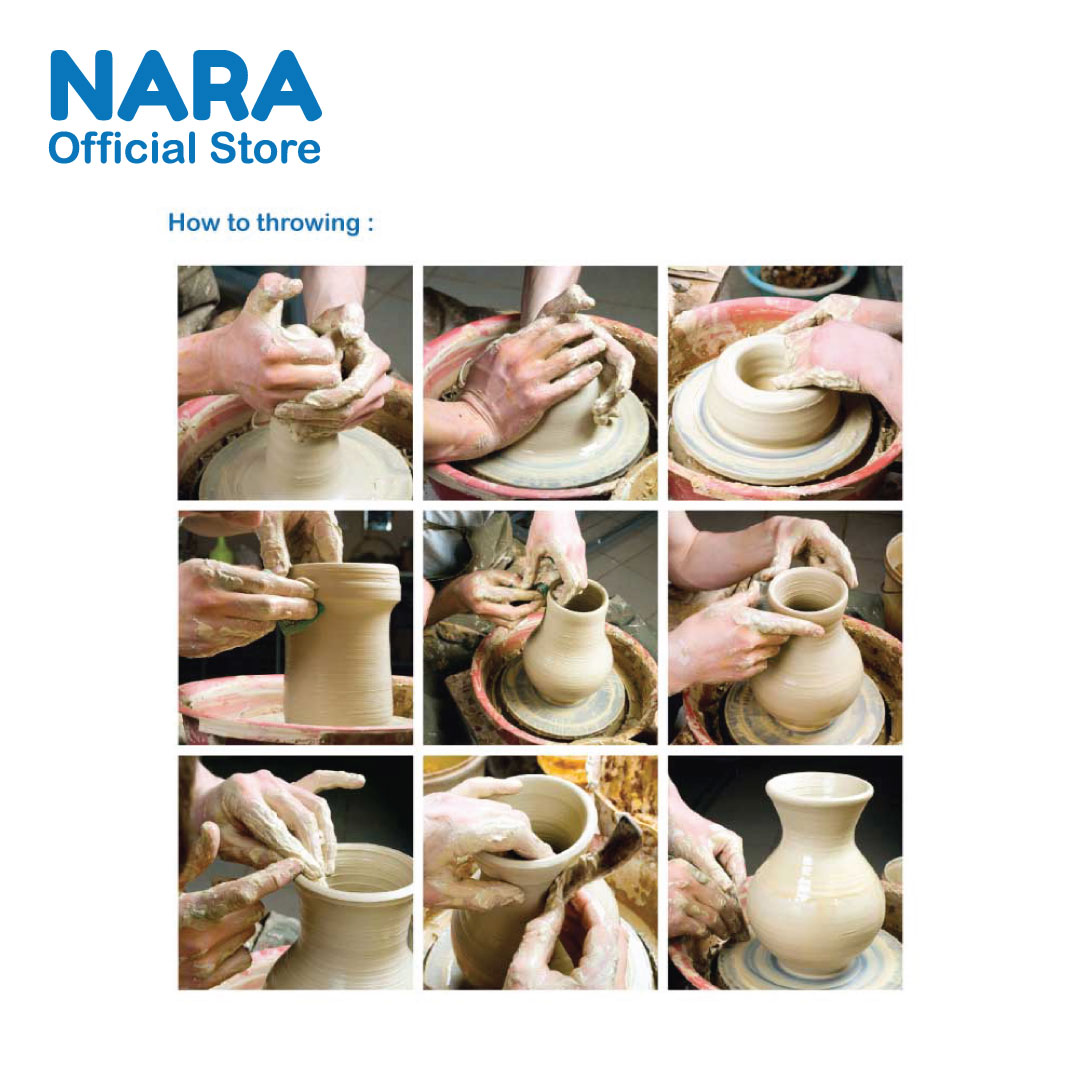 NARA
Official Store

How to throwing :